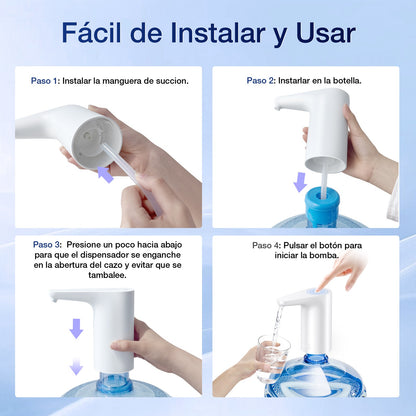 Fácil de Instalar y Usar

Paso 1: Instalar la manguera de succion.

Paso 2: Instarlar en la botella.

Paso 3: Presione un poco hacia abajo para que el dispensador se enganche en la abertura del cazo y evitar que se tambalee.

Paso 4: Pulsar el botón para iniciar la bomba.